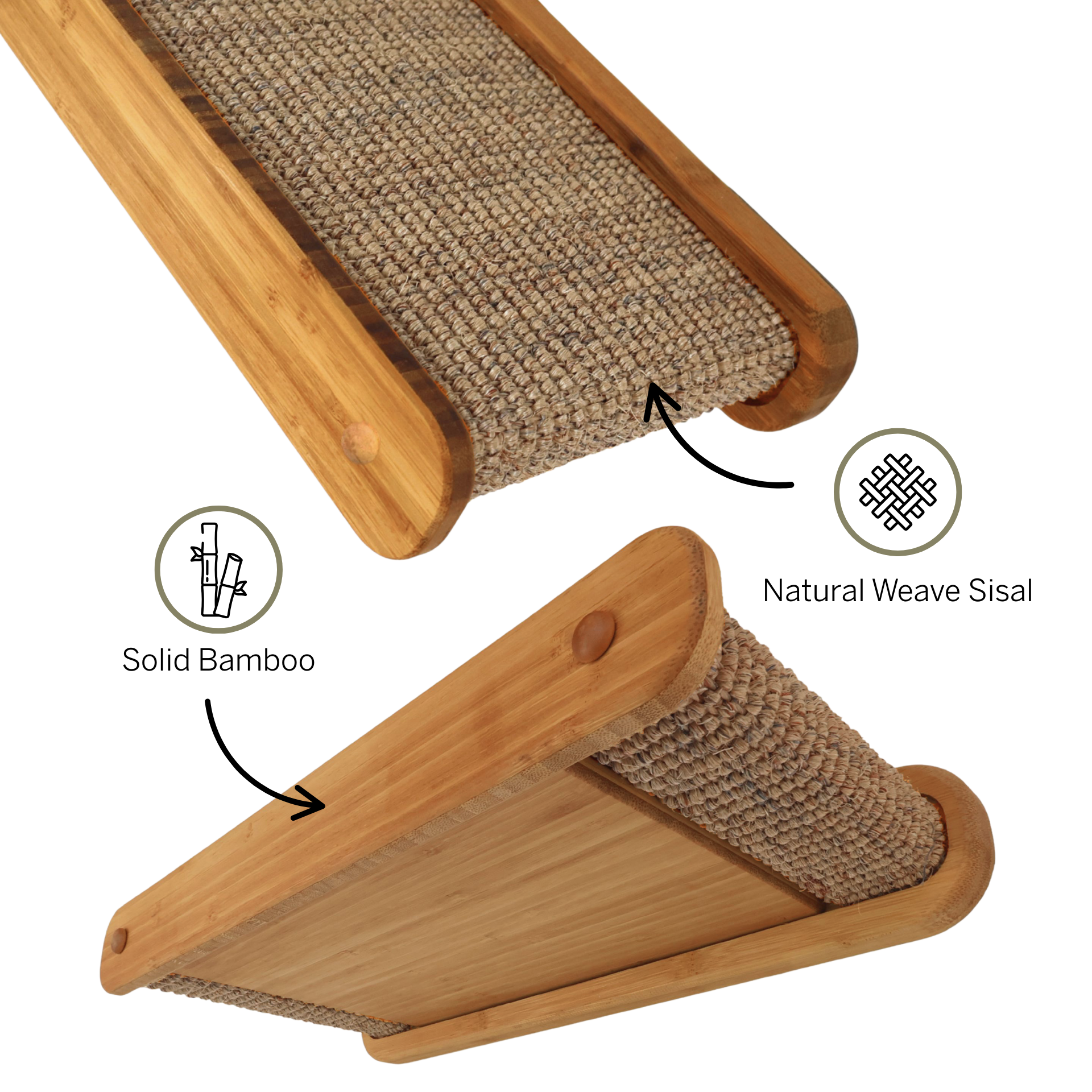 Natural Weave Sisal

Solid Bamboo