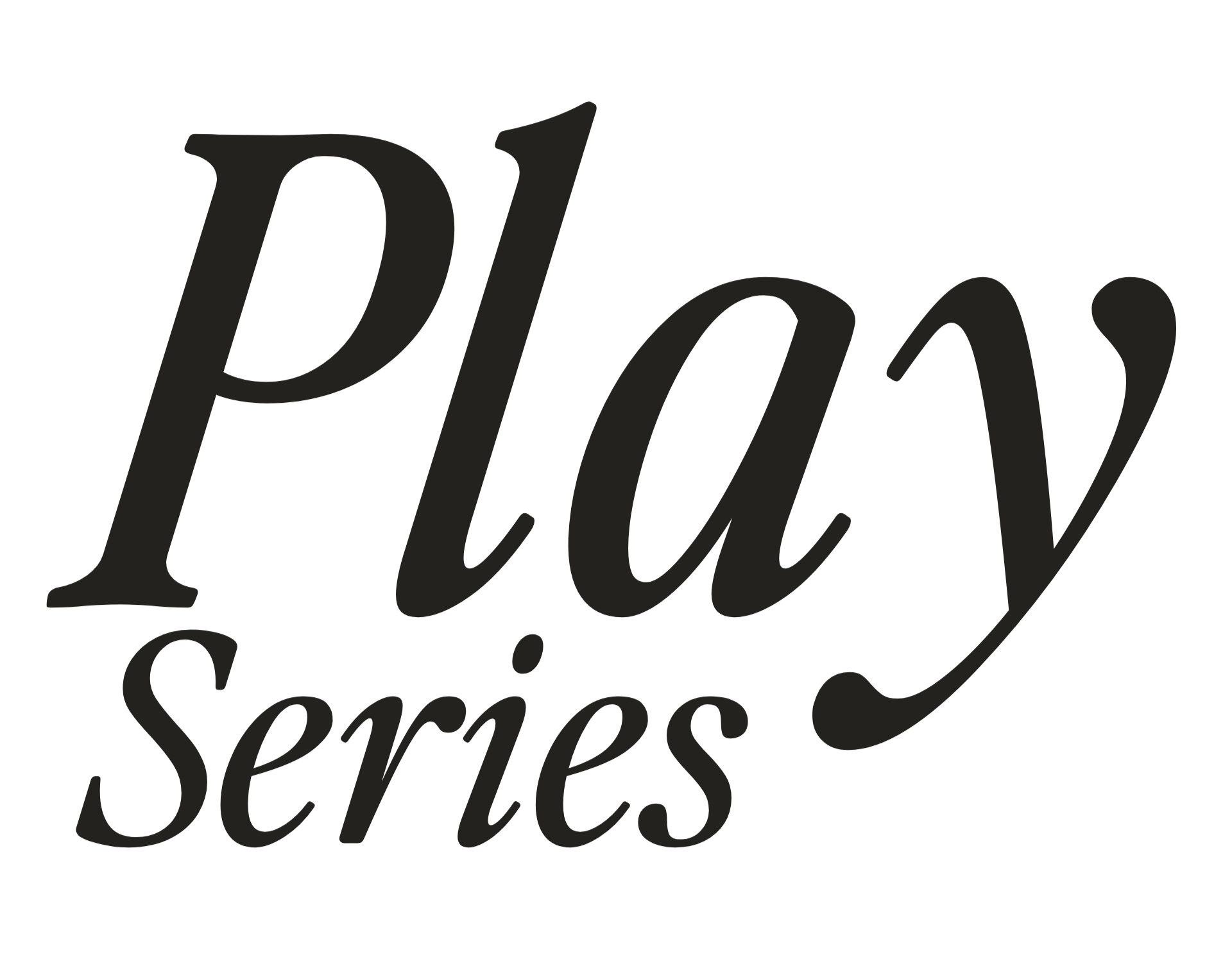 Play
Series