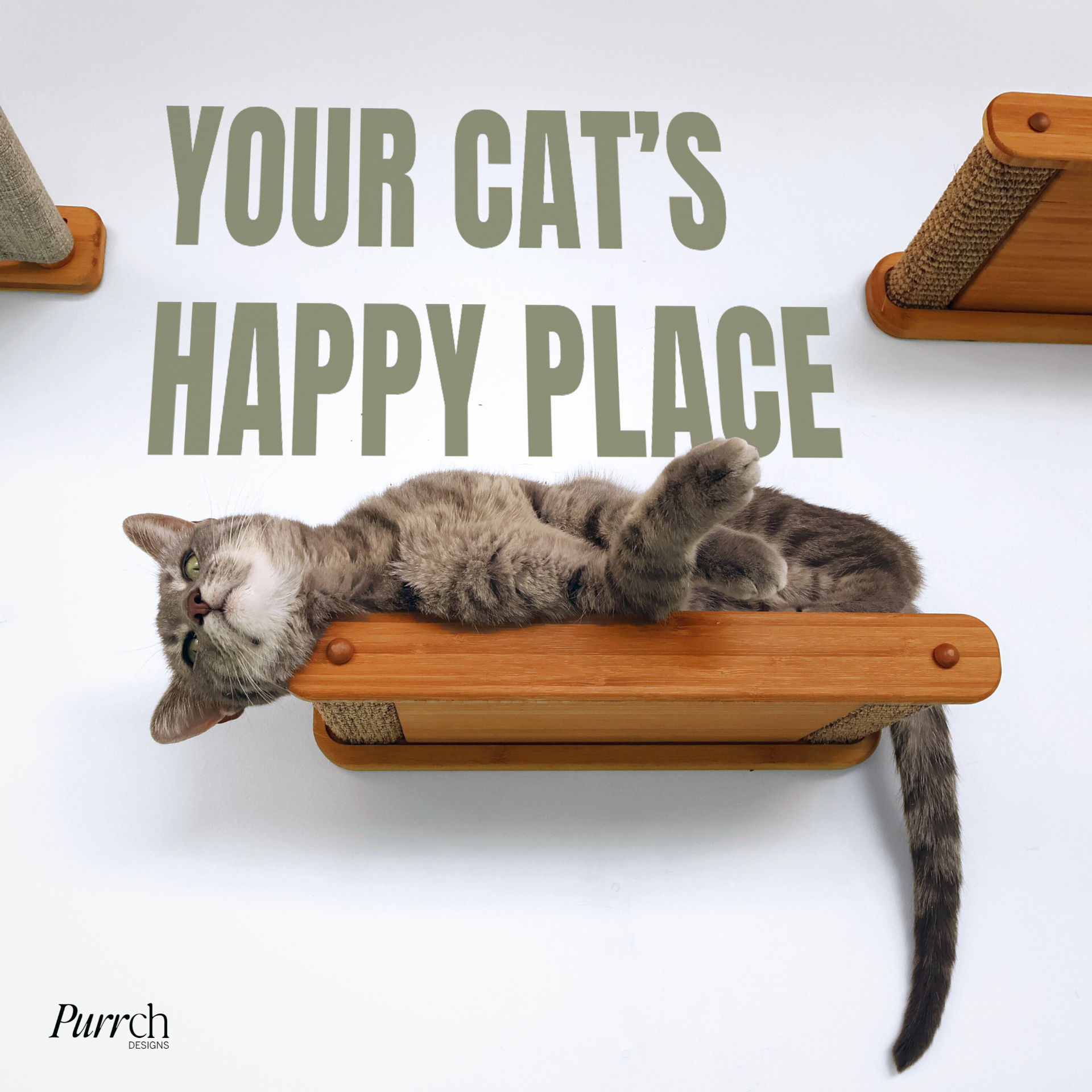 YOUR CAT'S HAPPY PLACE

Purrch
DESIGNS