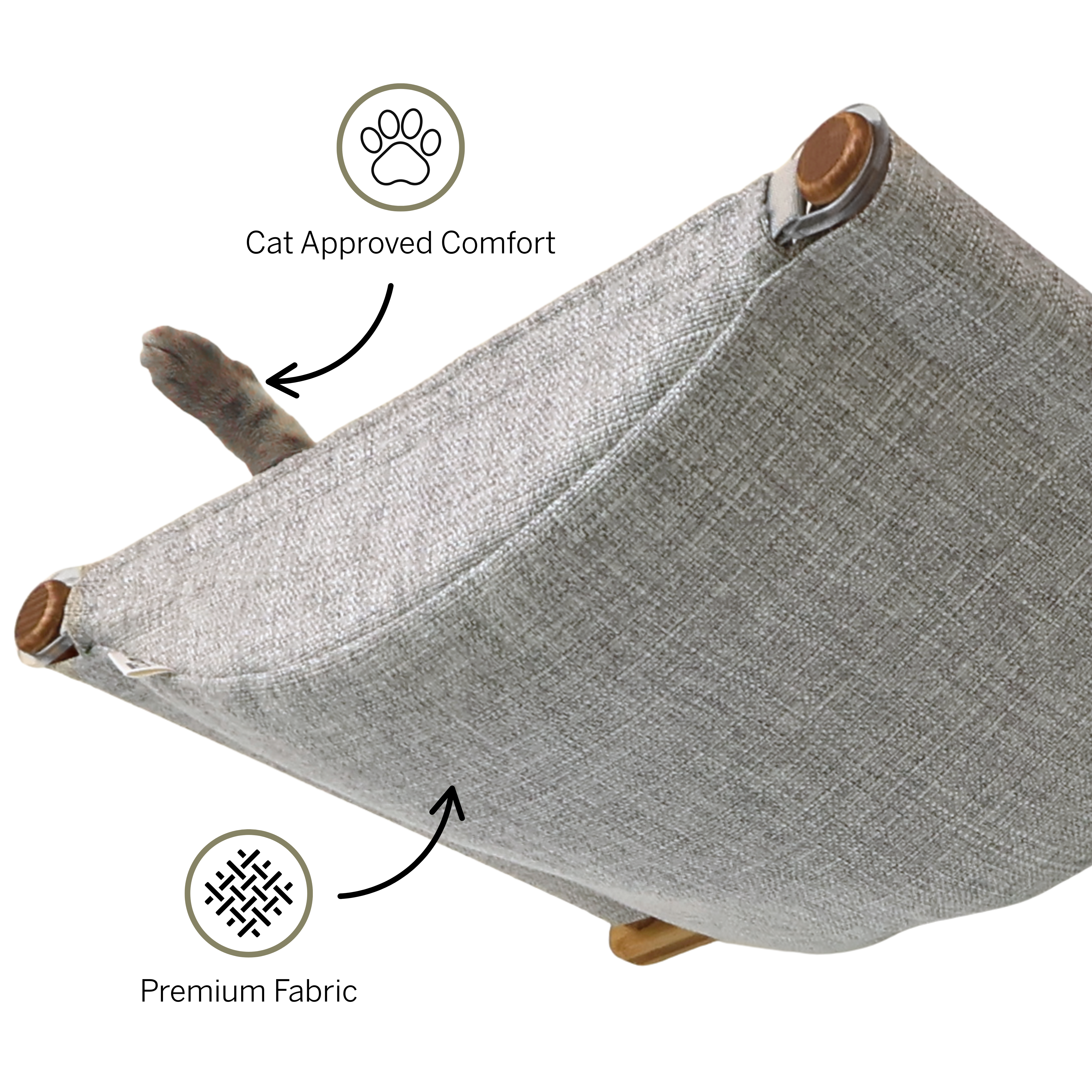 Cat Approved Comfort

Premium Fabric