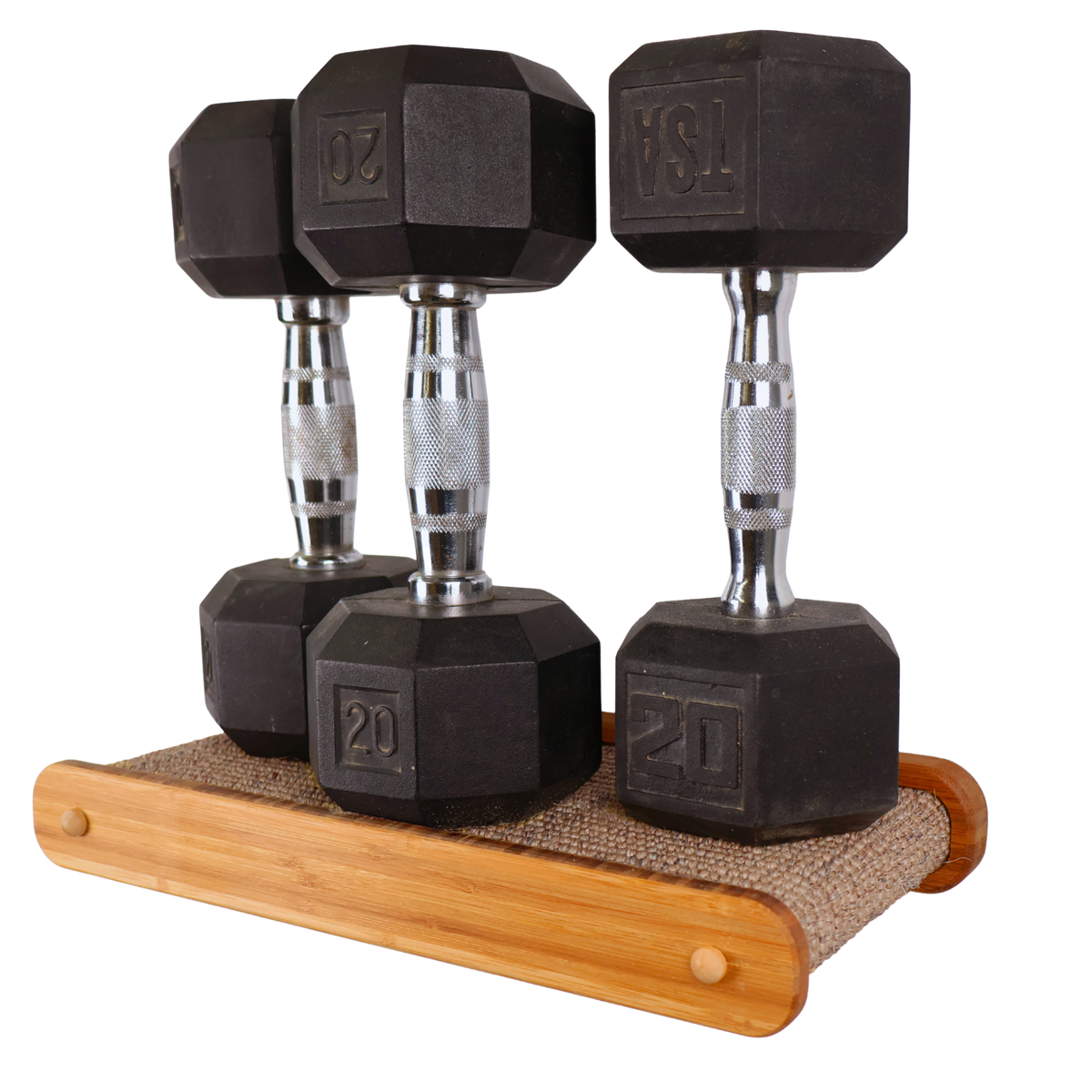 20

TSA

20

20