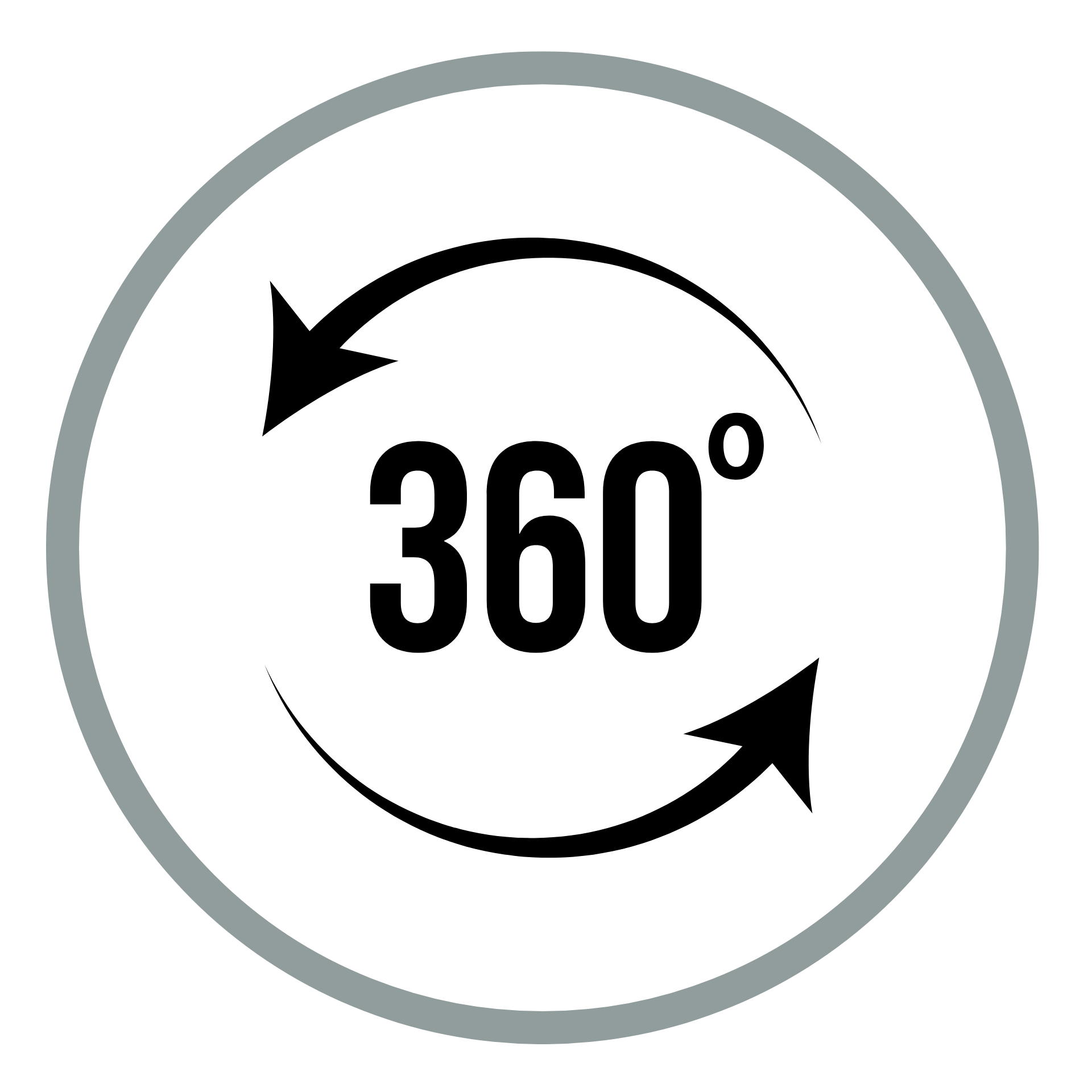 360°