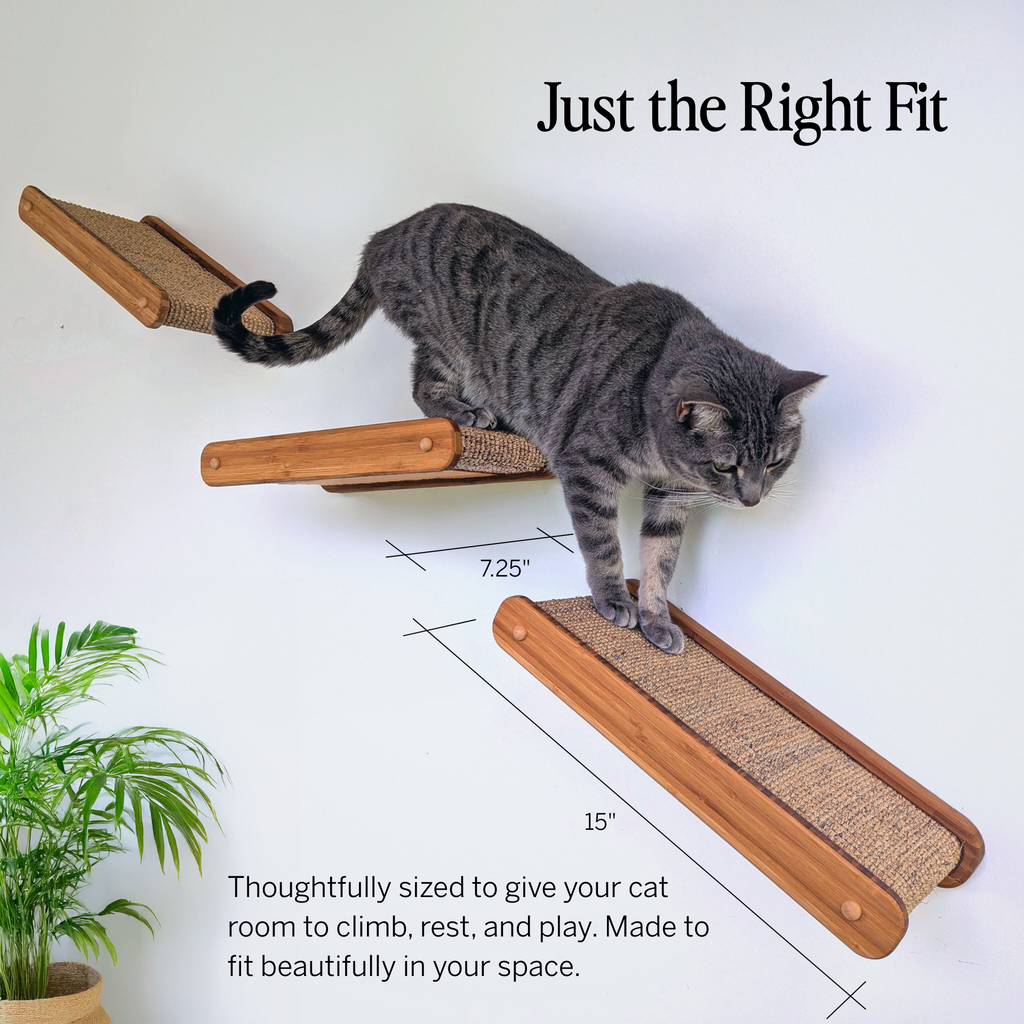 Just the Right Fit

7.25"

15"

Thoughtfully sized to give your cat room to climb, rest, and play. Made to fit beautifully in your space.